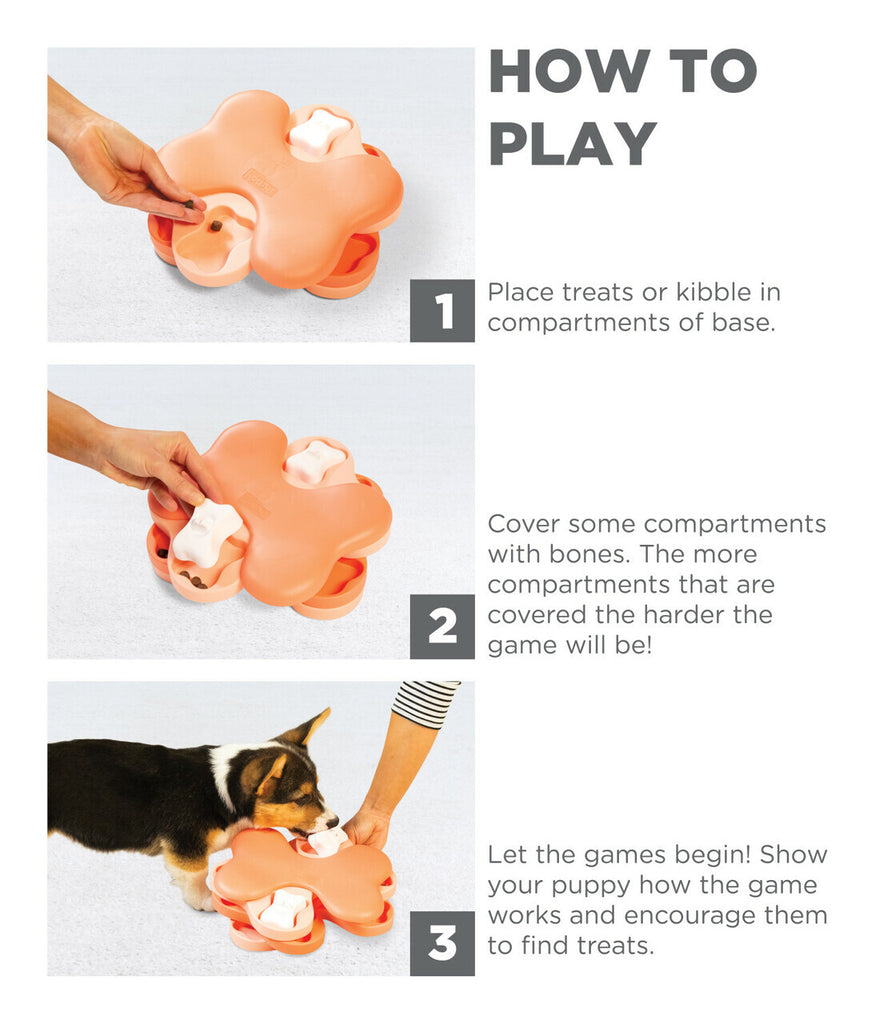 HOW TO PLAY

1

Place treats or kibble in compartments of base.

2

Cover some compartments with bones. The more compartments that are covered the harder the game will be!

3

Let the games begin! Show your puppy how the game works and encourage them to find treats.